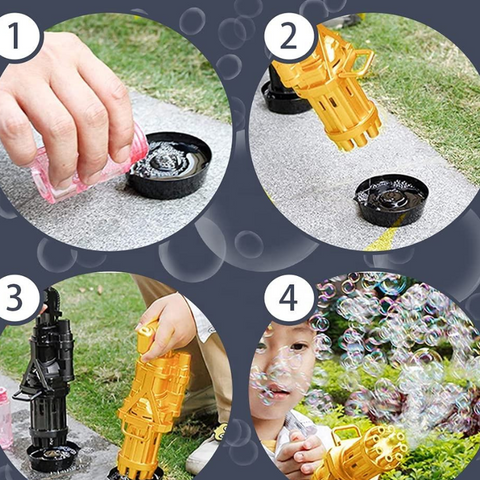 1
2
3
4